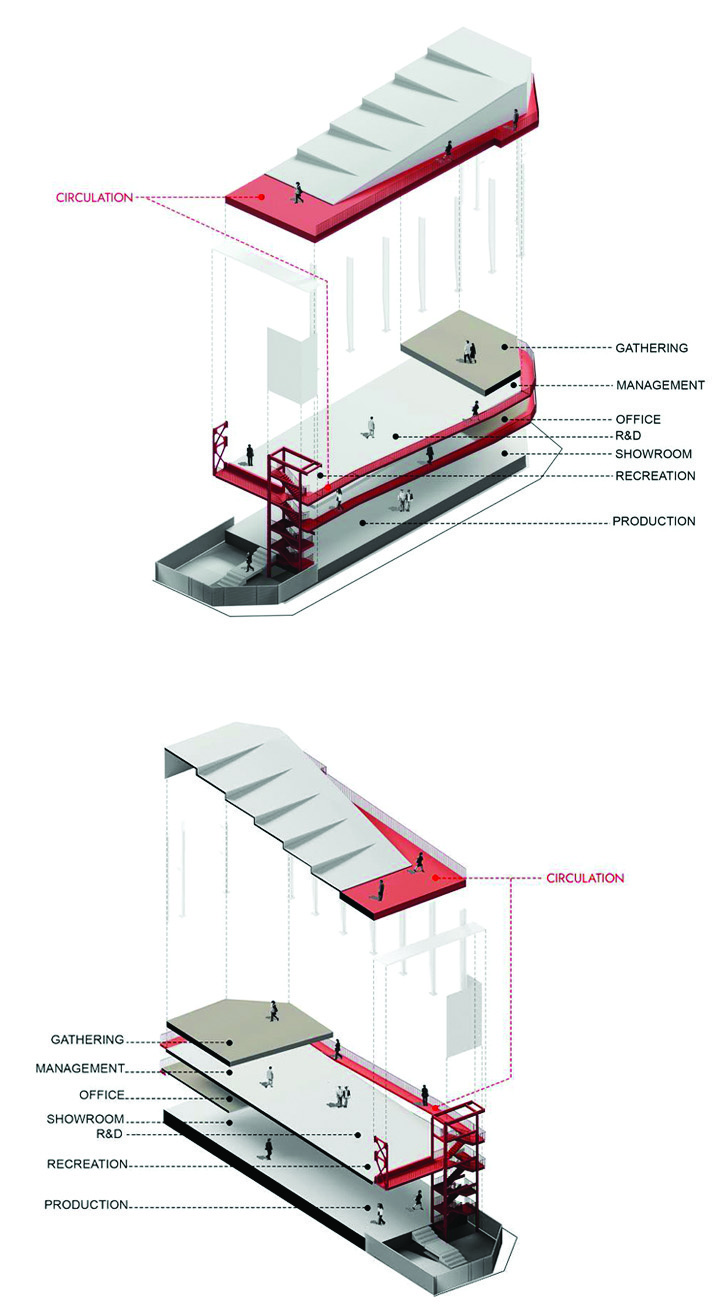 CIRCULATION

GATHERING
MANAGEMENT
OFFICE
R&D
SHOWROOM
RECREATION
PRODUCTION

CIRCULATION

GATHERING
MANAGEMENT
OFFICE
SHOWROOM
R&D
RECREATION
PRODUCTION